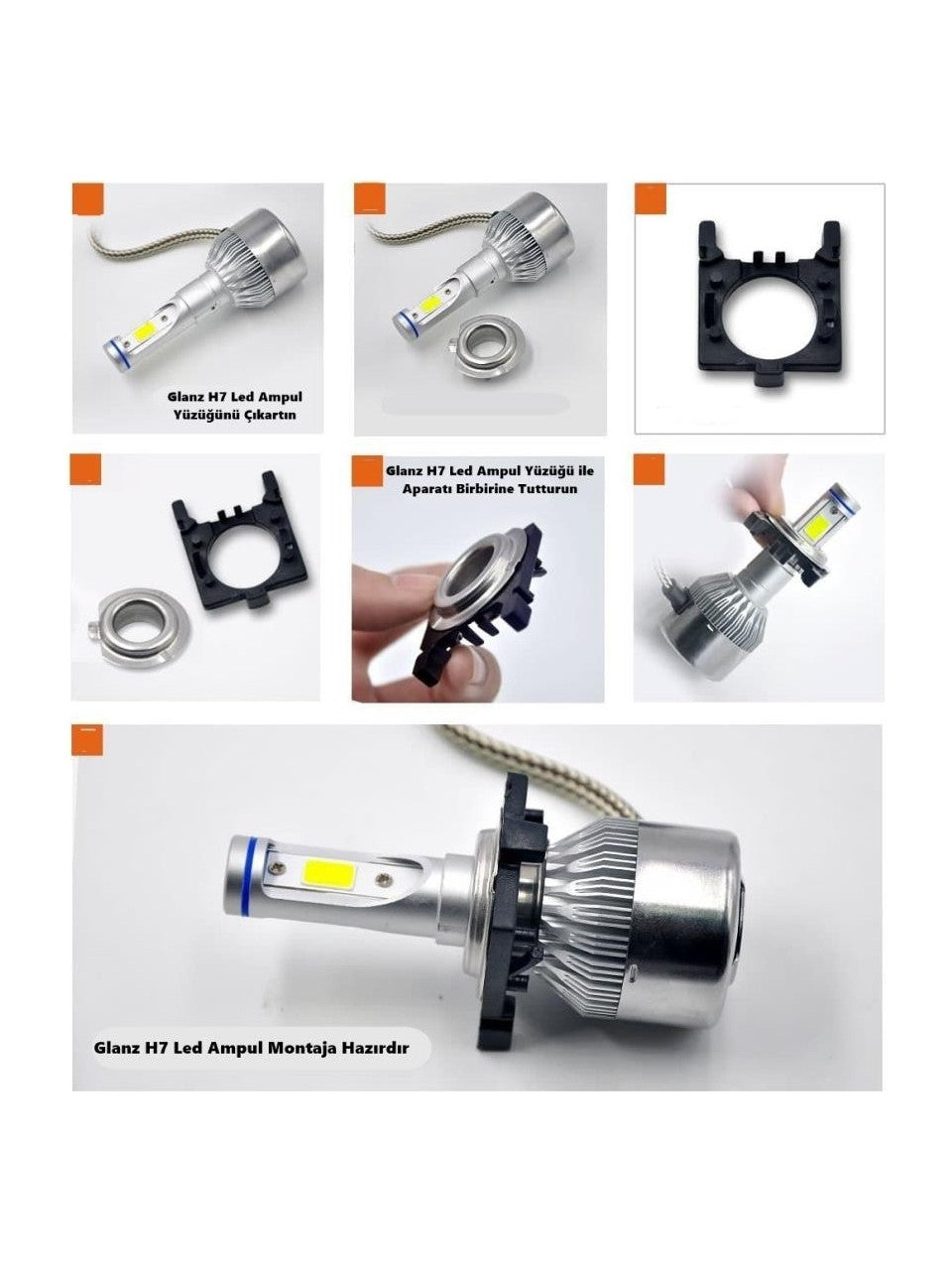 Glanz H7 Led Ampul Yüzüğünü Çıkartın

Glanz H7 Led Ampul Yüzüğü ile Aparatı Birbirine Tutturun

Glanz H7 Led Ampul Montaja Hazırdır